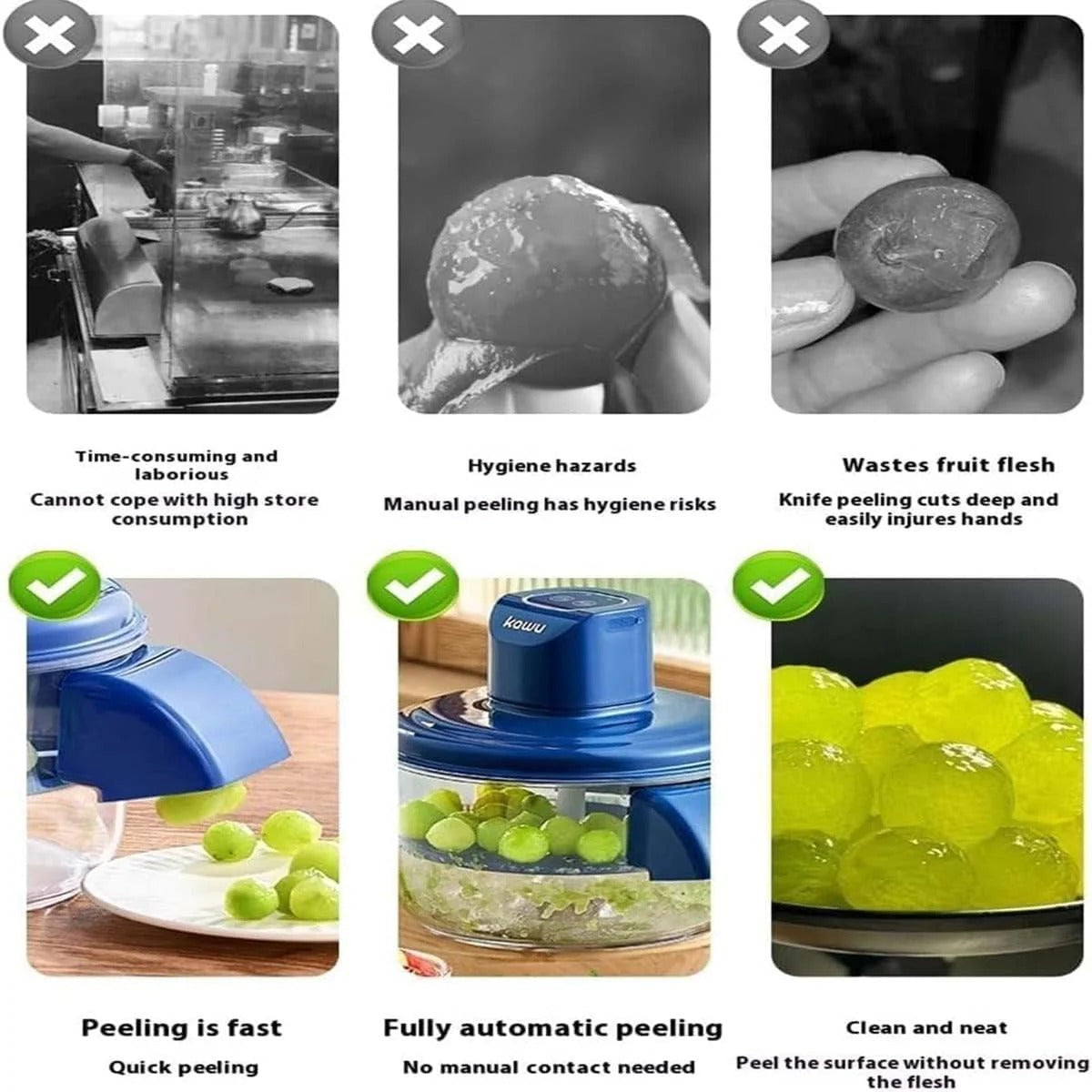 Time-consuming and laborious

Cannot cope with high store consumption

Hygiene hazards

Manual peeling has hygiene risks

Wastes fruit flesh

Knife peeling cuts deep and easily injures hands

kowu

Peeling is fast

Quick peeling

Fully automatic peeling

No manual contact needed

Clean and neat

Peel the surface without removing the flesh